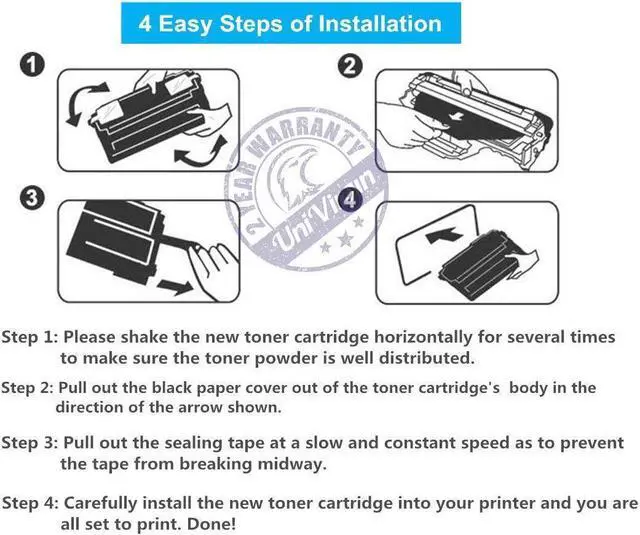 4 Easy Steps of Installation

1

2

3

4

2 YEAR WARRANTY
UniVision

Step 1: Please shake the new toner cartridge horizontally for several times to make sure the toner powder is well distributed.

Step 2: Pull out the black paper cover out of the toner cartridge's body in the direction of the arrow shown.

Step 3: Pull out the sealing tape at a slow and constant speed as to prevent the tape from breaking midway.

Step 4: Carefully install the new toner cartridge into your printer and you are all set to print. Done!