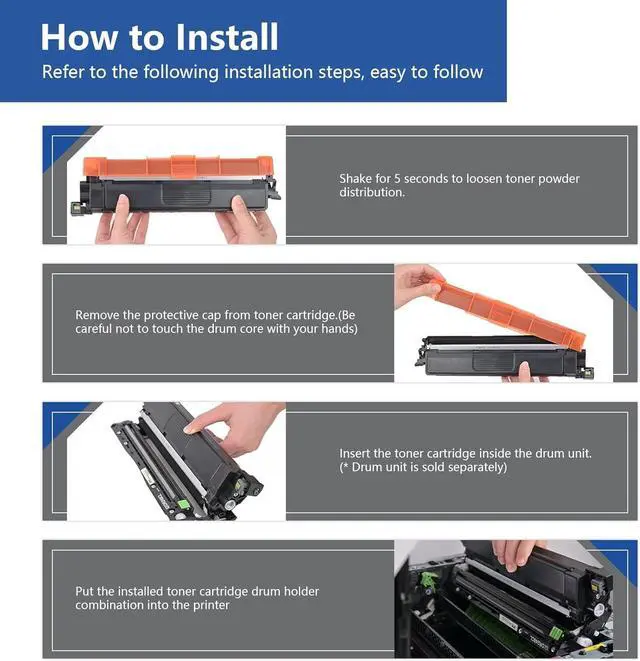 How to Install
Refer to the following installation steps, easy to follow

Shake for 5 seconds to loosen toner powder distribution.

Remove the protective cap from toner cartridge.(Be careful not to touch the drum core with your hands)

Insert the toner cartridge inside the drum unit. (* Drum unit is sold separately)

Put the installed toner cartridge drum holder combination into the printer