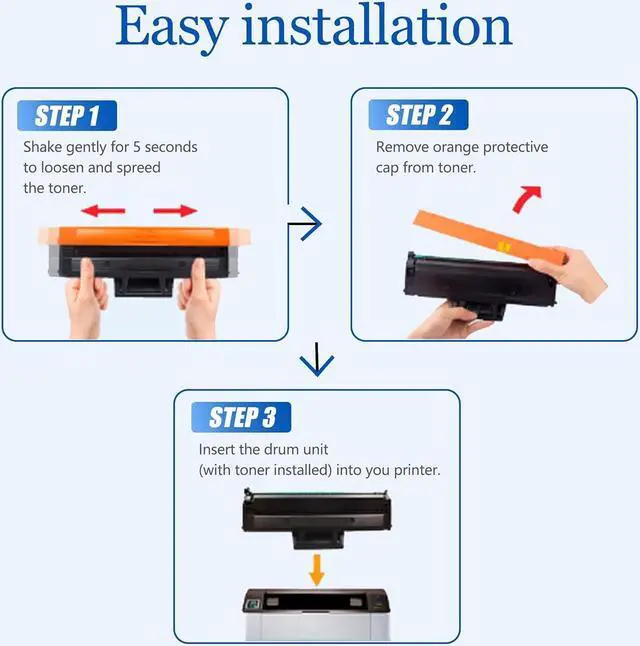 Easy installation

STEP 1
Shake gently for 5 seconds to loosen and spreed the toner.

STEP 2
Remove orange protective cap from toner.

STEP 3
Insert the drum unit (with toner installed) into you printer.