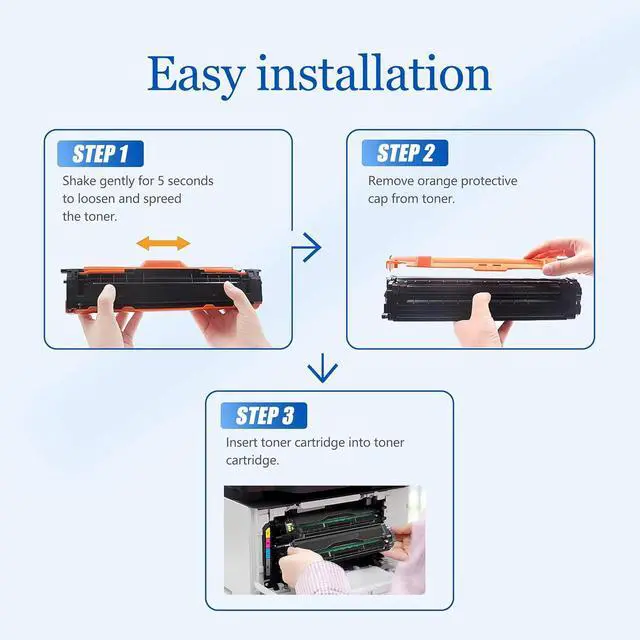 Easy installation

STEP 1

Shake gently for 5 seconds to loosen and spreed the toner.

STEP 2

Remove orange protective cap from toner.

STEP 3

Insert toner cartridge into toner cartridge.