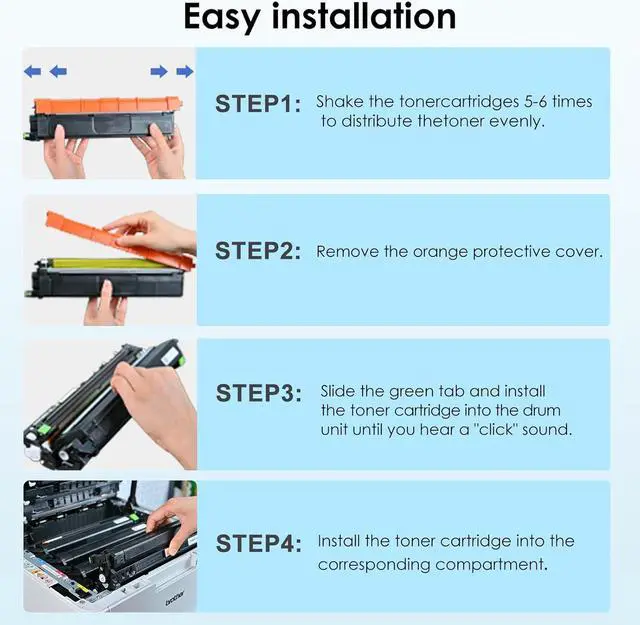 Easy installation

STEP1: Shake the tonercartridges 5-6 times to distribute thetoner evenly.

STEP2: Remove the orange protective cover.

STEP3: Slide the green tab and install the toner cartridge into the drum unit until you hear a "click" sound.

STEP4: Install the toner cartridge into the corresponding compartment.

brother