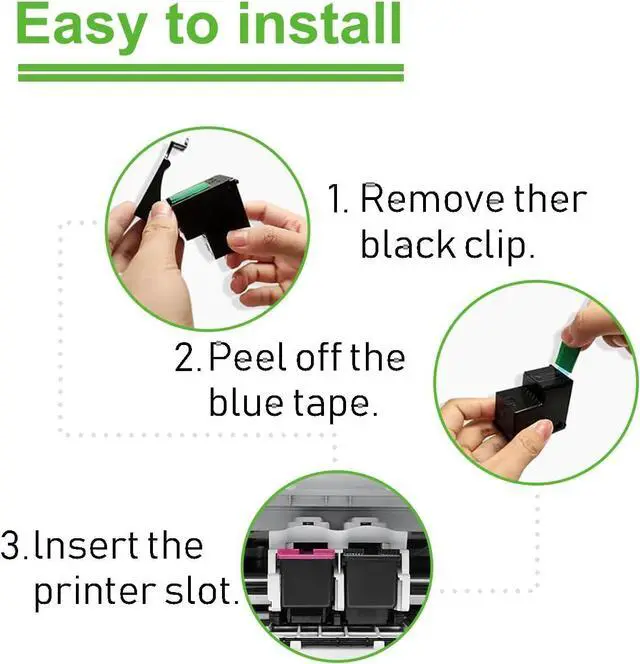 Easy to install

1. Remove ther black clip.

2. Peel off the blue tape.

3. Insert the printer slot.