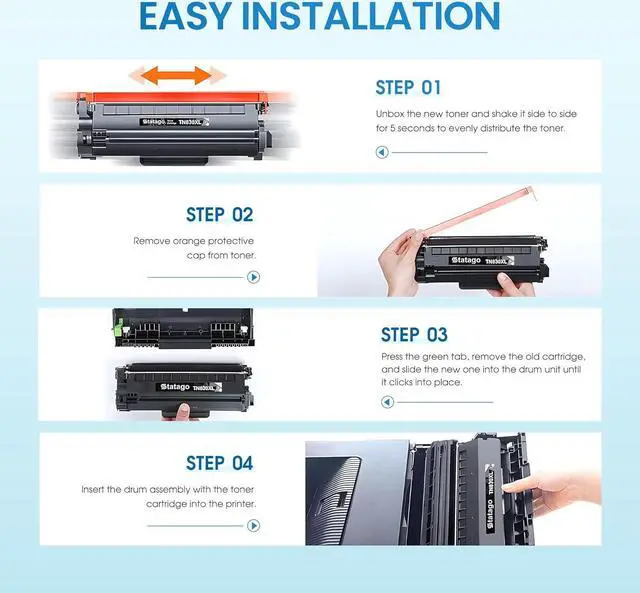 EASY INSTALLATION

Statago TN830XL

STEP 01

Unbox the new toner and shake it side to side for 5 seconds to evenly distribute the toner.

STEP 02

Remove orange protective cap from toner.

Statago TN830XL

Statago TN830XL

STEP 03

Press the green tab, remove the old cartridge, and slide the new one into the drum unit until it clicks into place.

STEP 04

Insert the drum assembly with the toner cartridge into the printer.

Statago TN830XL