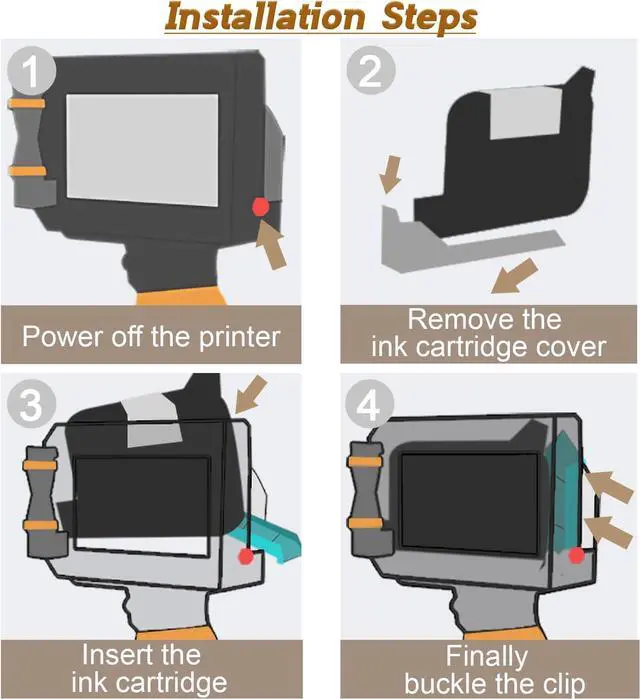 Installation Steps

1

Power off the printer

2

Remove the ink cartridge cover

3

Insert the ink cartridge

4

Finally buckle the clip