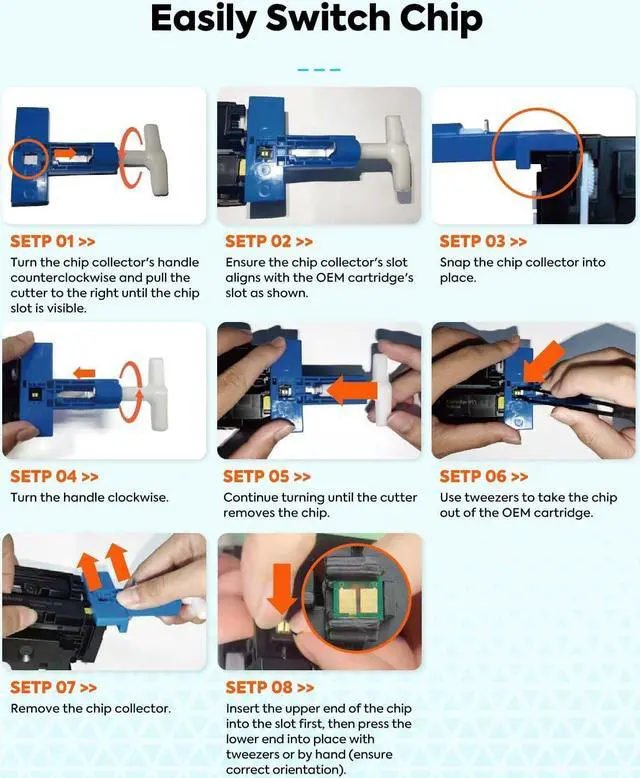 Easily Switch Chip

SETP 01 >>
Turn the chip collector's handle counterclockwise and pull the cutter to the right until the chip slot is visible.

SETP 02 >>
Ensure the chip collector's slot aligns with the OEM cartridge's slot as shown.

SETP 03 >>
Snap the chip collector into place.

SETP 04 >>
Turn the handle clockwise.

SETP 05 >>
Continue turning until the cutter removes the chip.

SETP 06 >>
Use tweezers to take the chip out of the OEM cartridge.

SETP 07 >>
Remove the chip collector.

SETP 08 >>
Insert the upper end of the chip into the slot first, then press the lower end into place with tweezers or by hand (ensure correct orientation).