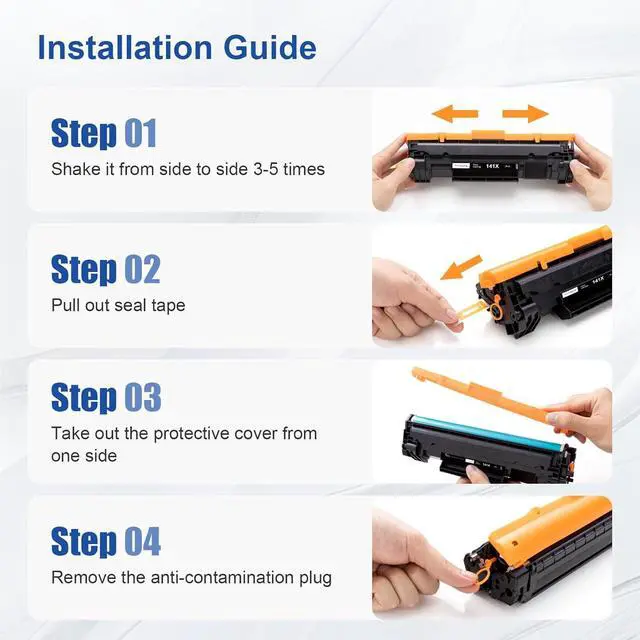 Installation Guide

Step 01
Shake it from side to side 3-5 times

141X

Step 02
Pull out seal tape

141X

Step 03
Take out the protective cover from one side

Step 04
Remove the anti-contamination plug