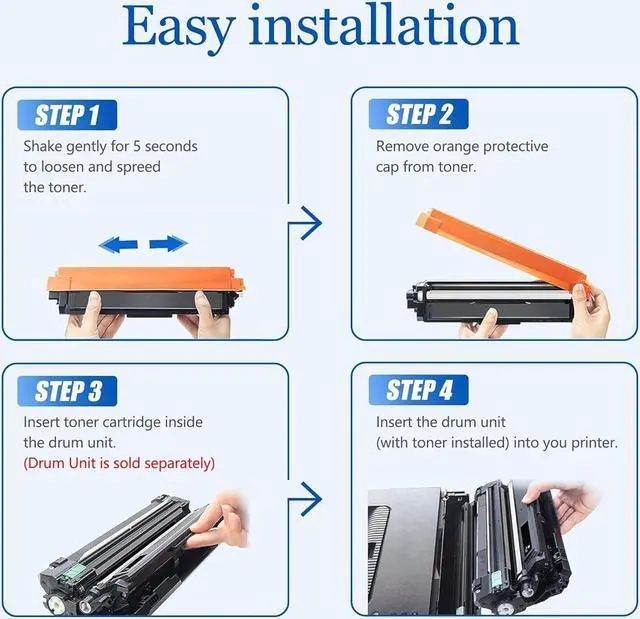 Easy installation

STEP 1
Shake gently for 5 seconds to loosen and spreed the toner.

STEP 2
Remove orange protective cap from toner.

STEP 3
Insert toner cartridge inside the drum unit.
(Drum Unit is sold separately)

STEP 4
Insert the drum unit (with toner installed) into you printer.