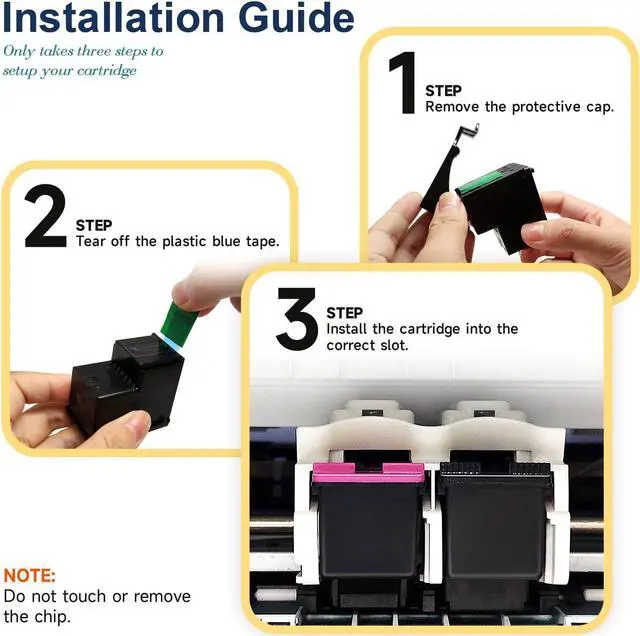 Installation Guide

Only takes three steps to setup your cartridge

1 STEP
Remove the protective cap.

2 STEP
Tear off the plastic blue tape.

3 STEP
Install the cartridge into the correct slot.

NOTE:
Do not touch or remove the chip.