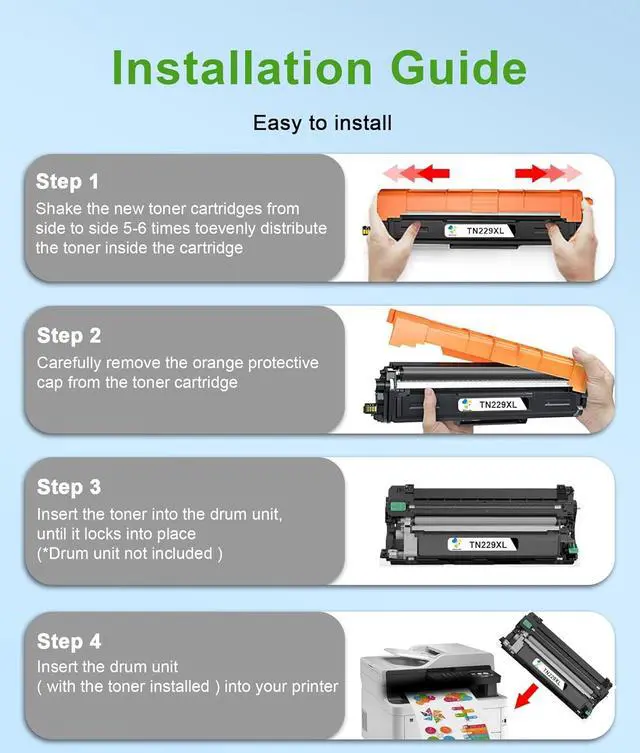 Installation Guide

Easy to install

Step 1
Shake the new toner cartridges from side to side 5-6 times toevenly distribute the toner inside the cartridge

TN229XL

Step 2
Carefully remove the orange protective cap from the toner cartridge

TN229XL

Step 3
Insert the toner into the drum unit, until it locks into place
(*Drum unit not included )

TN229XL

Step 4
Insert the drum unit
( with the toner installed ) into your printer

TN229XL