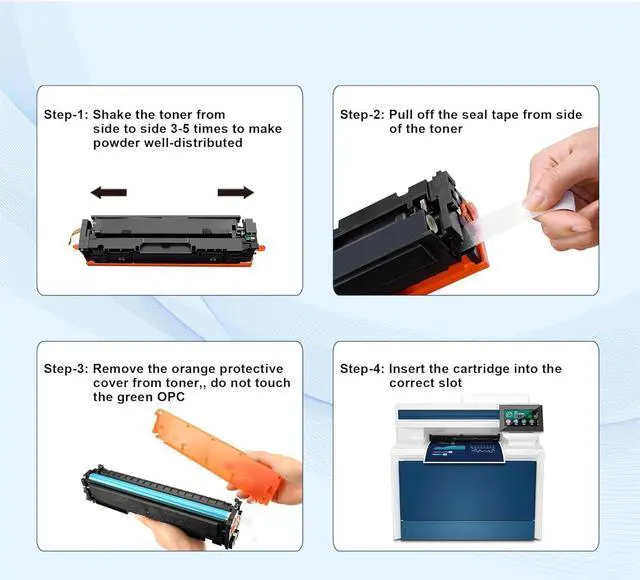 Step-1: Shake the toner from side to side 3-5 times to make powder well-distributed

Step-2: Pull off the seal tape from side of the toner

Step-3: Remove the orange protective cover from toner,, do not touch the green OPC

Step-4: Insert the cartridge into the correct slot