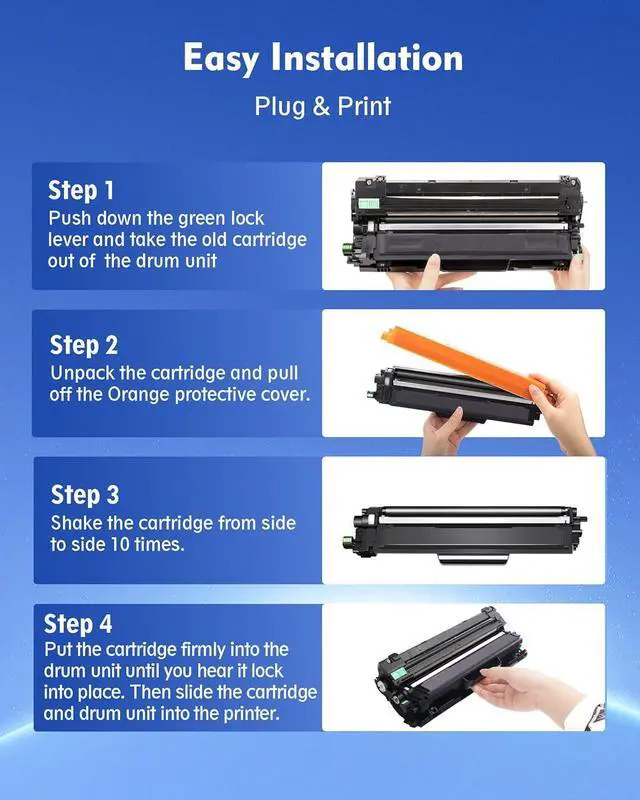 Easy Installation
Plug & Print

Step 1
Push down the green lock lever and take the old cartridge out of the drum unit

Step 2
Unpack the cartridge and pull off the Orange protective cover.

Step 3
Shake the cartridge from side to side 10 times.

Step 4
Put the cartridge firmly into the drum unit until you hear it lock into place. Then slide the cartridge and drum unit into the printer.