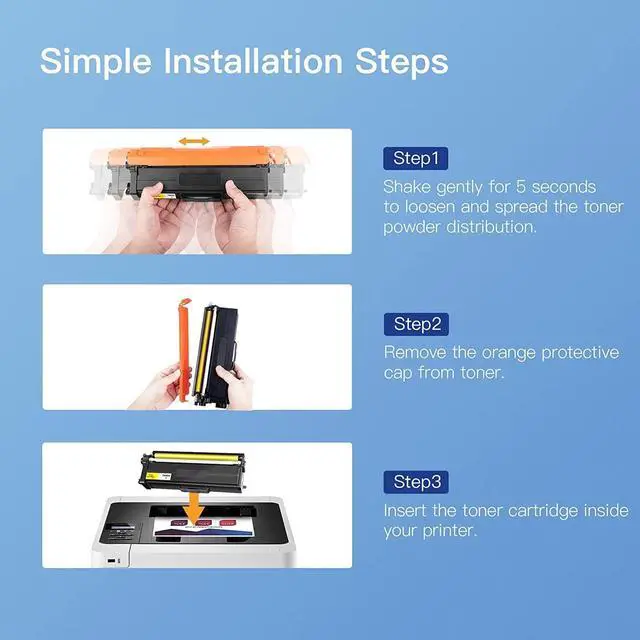 Simple Installation Steps

Step1
Shake gently for 5 seconds to loosen and spread the toner powder distribution.

Step2
Remove the orange protective cap from toner.

Step3
Insert the toner cartridge inside your printer.