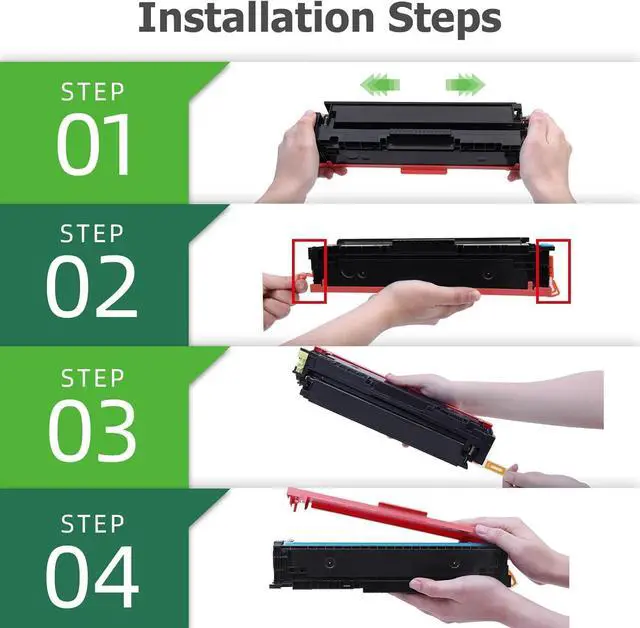 Installation Steps

STEP
01

STEP
02

STEP
03

STEP
04