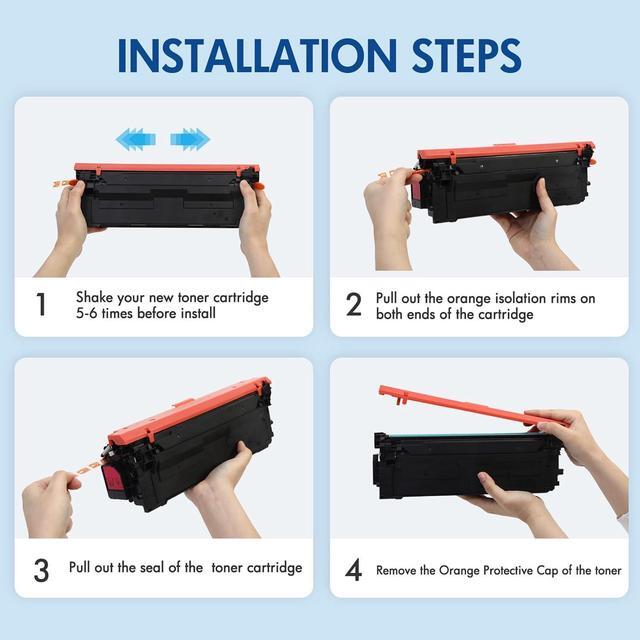 INSTALLATION STEPS

1 Shake your new toner cartridge 5-6 times before install

2 Pull out the orange isolation rims on both ends of the cartridge

3 Pull out the seal of the toner cartridge

4 Remove the Orange Protective Cap of the toner