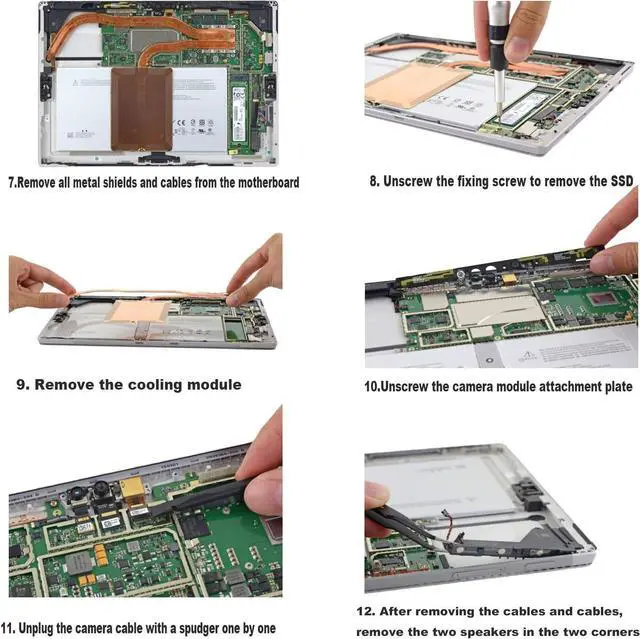 7.Remove all metal shields and cables from the motherboard

8. Unscrew the fixing screw to remove the SSD

9. Remove the cooling module

10.Unscrew the camera module attachment plate

11. Unplug the camera cable with a spudger one by one

12. After removing the cables and cables, remove the two speakers in the two corners