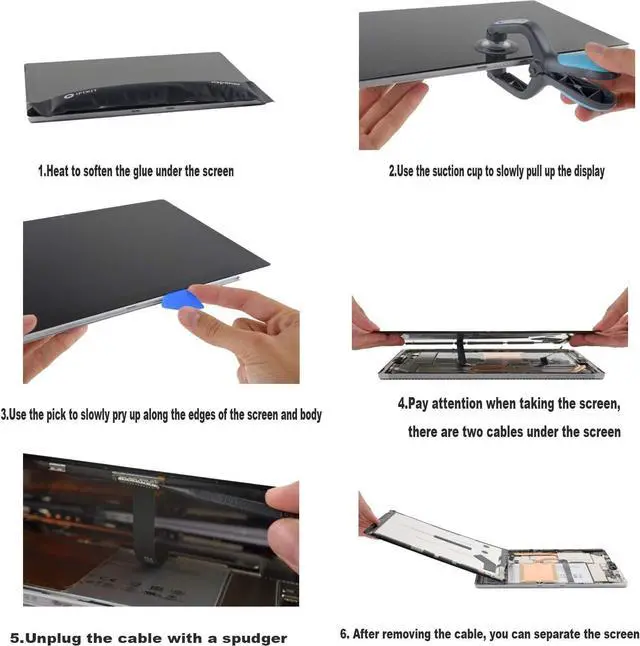 1.Heat to soften the glue under the screen

2.Use the suction cup to slowly pull up the display

3.Use the pick to slowly pry up along the edges of the screen and body

4.Pay attention when taking the screen, there are two cables under the screen

5.Unplug the cable with a spudger

6. After removing the cable, you can separate the screen