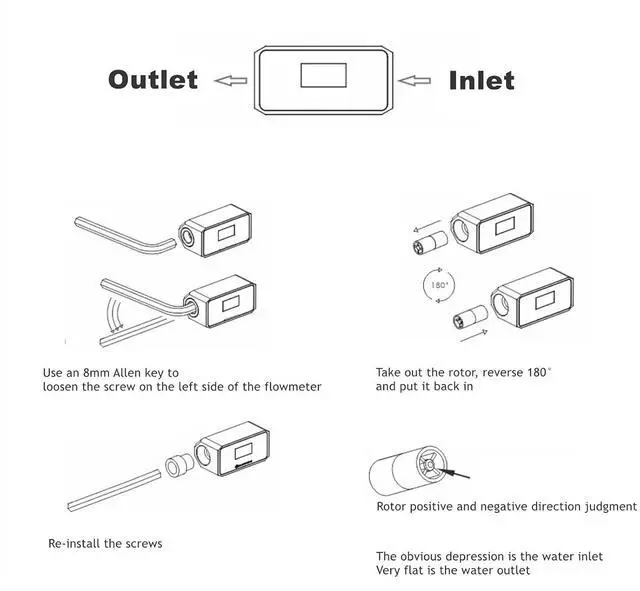 Outlet Inlet

180°

Use an 8mm Allen key to
loosen the screw on the left side of the flowmeter

Take out the rotor, reverse 180°
and put it back in

Re-install the screws

Rotor positive and negative direction judgment

The obvious depression is the water inlet
Very flat is the water outlet