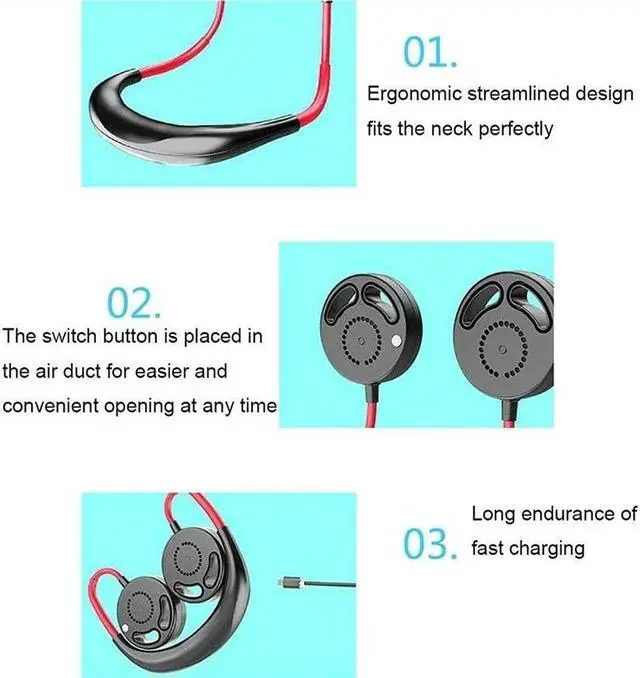 01.
Ergonomic streamlined design fits the neck perfectly

02.
The switch button is placed in the air duct for easier and convenient opening at any time

03. Long endurance of fast charging