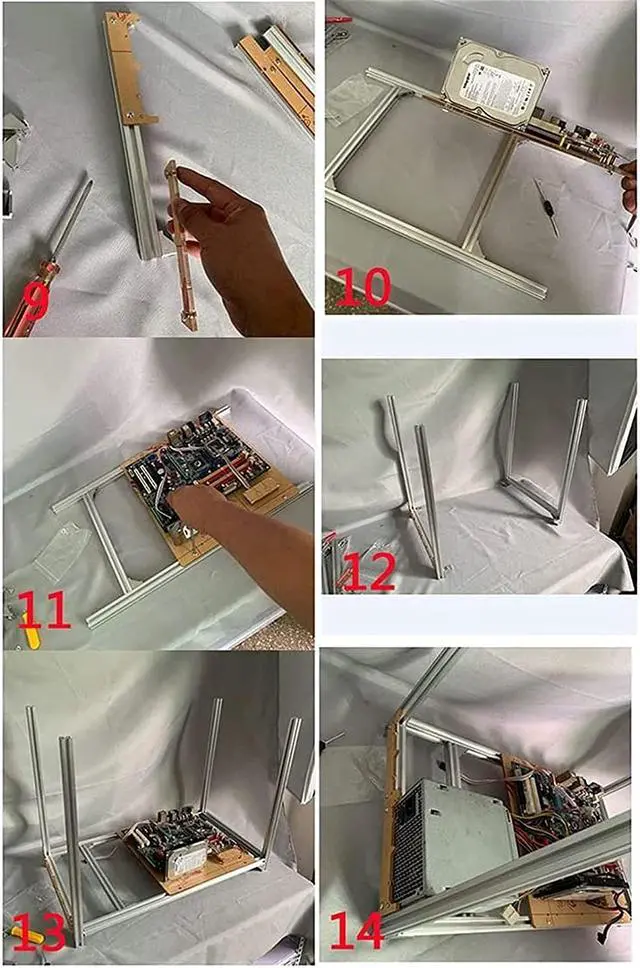 9

10

11

12

13

14