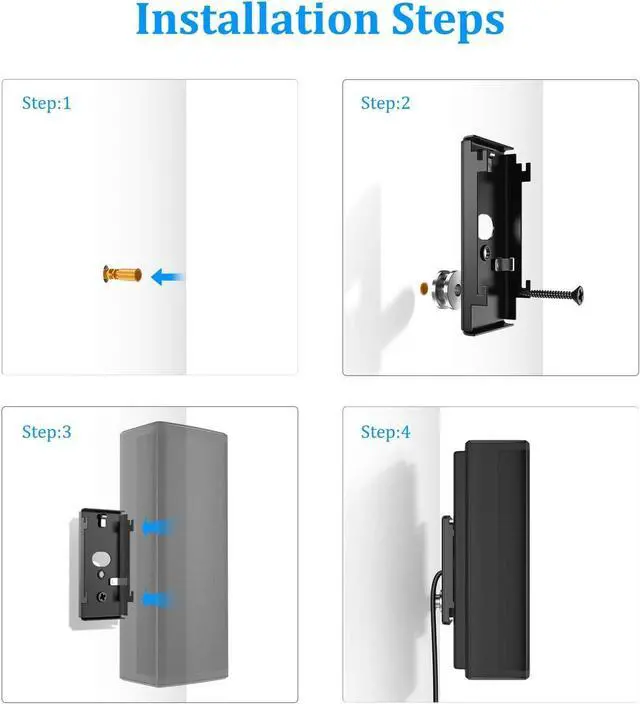 Installation Steps

Step:1

Step:2

Step:3

Step:4