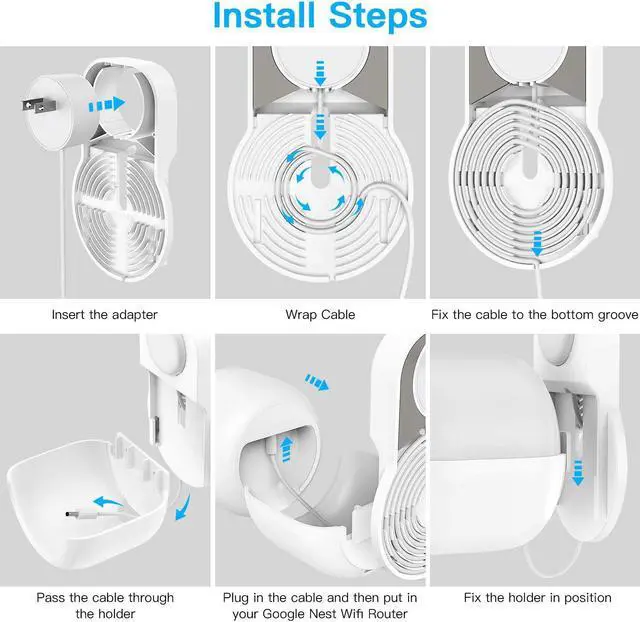 Install Steps

Insert the adapter

Wrap Cable

Fix the cable to the bottom groove

Pass the cable through the holder

Plug in the cable and then put in your Google Nest Wifi Router

Fix the holder in position