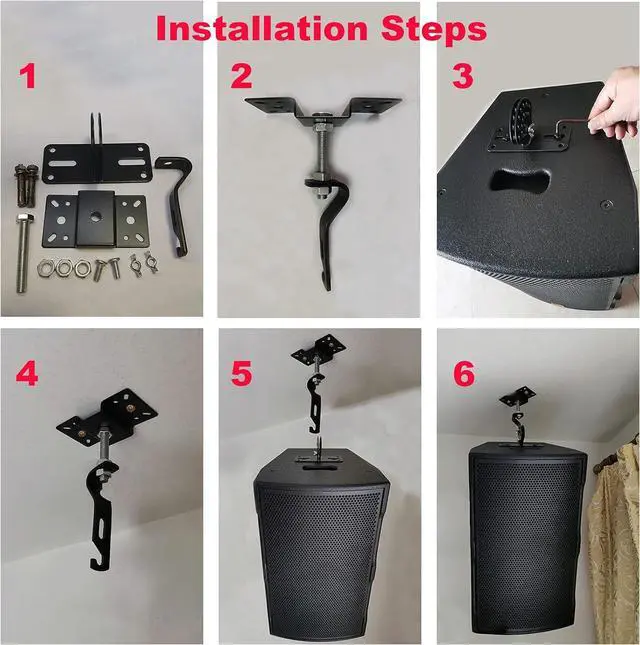 Installation Steps

1

2

3

4

5

6