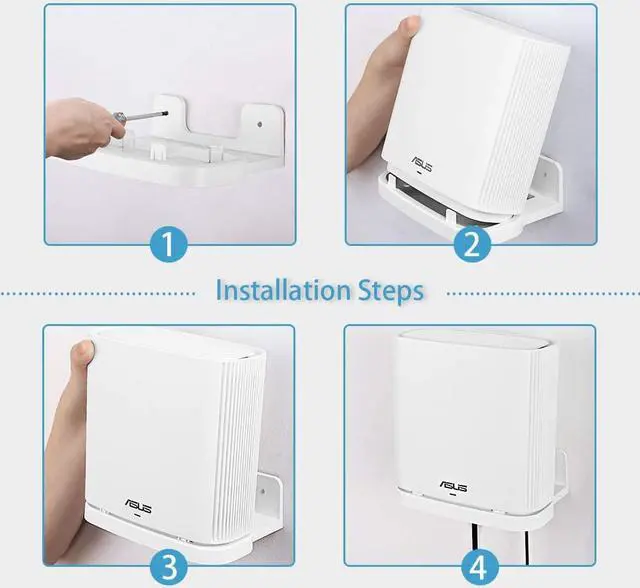 1

ASUS

2

Installation Steps

ASUS

3

ASUS

4