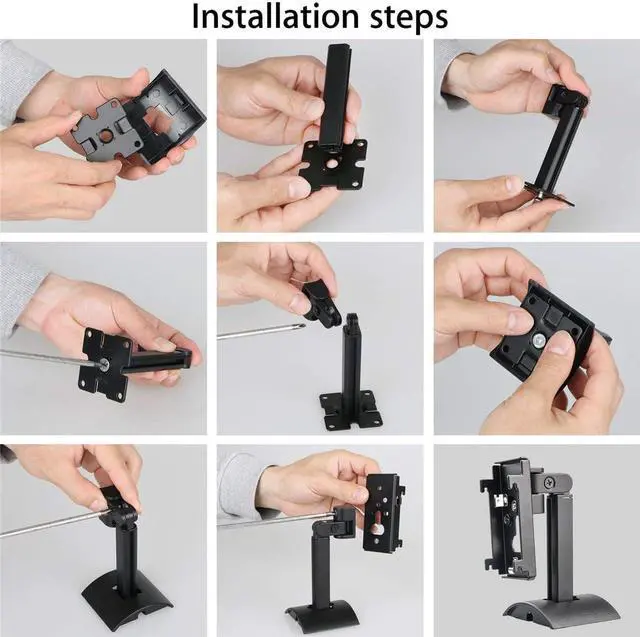 Installation steps