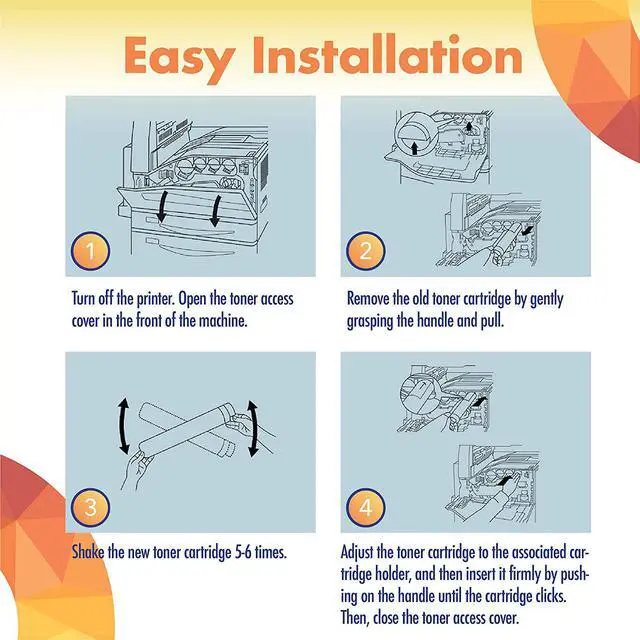 Easy Installation

1

Turn off the printer. Open the toner access cover in the front of the machine.

2

Remove the old toner cartridge by gently grasping the handle and pull.

3

Shake the new toner cartridge 5-6 times.

4

Adjust the toner cartridge to the associated cartridge holder, and then insert it firmly by pushing on the handle until the cartridge clicks. Then, close the toner access cover.