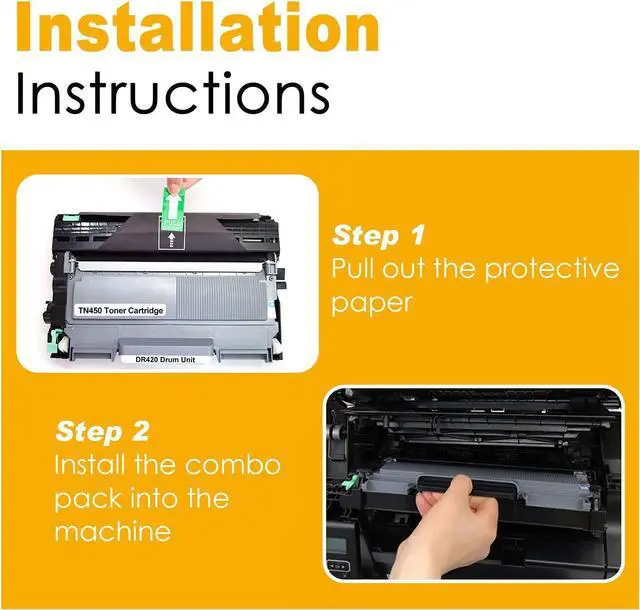 Installation
Instructions

PULL

TN450 Toner Cartridge

DR420 Drum Unit

Step 1
Pull out the protective paper

Step 2
Install the combo pack into the machine