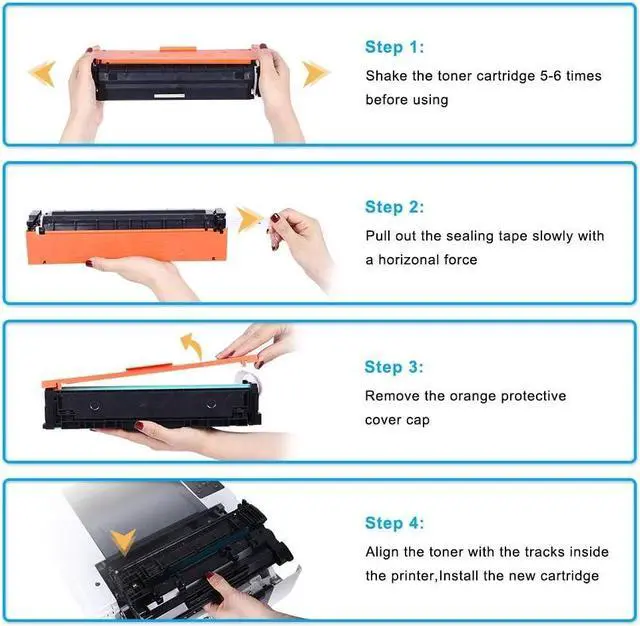 Step 1:
Shake the toner cartridge 5-6 times before using

Step 2:
Pull out the sealing tape slowly with a horizonal force

Step 3:
Remove the orange protective cover cap

Step 4:
Align the toner with the tracks inside the printer,Install the new cartridge