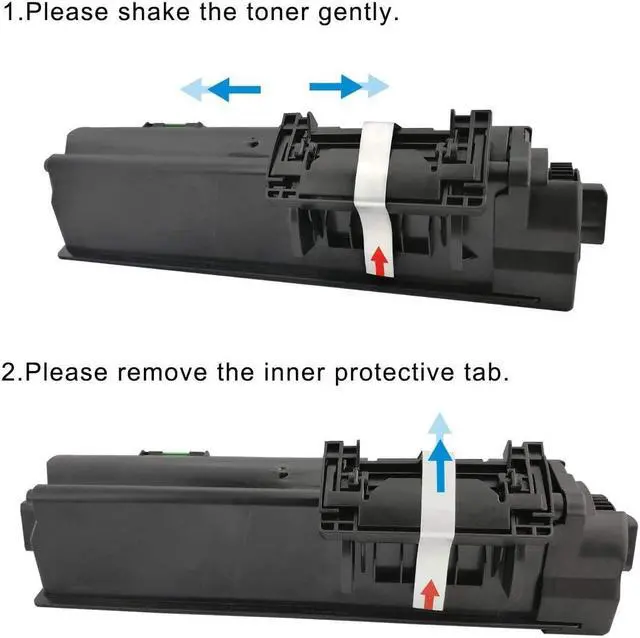 1.Please shake the toner gently.

2.Please remove the inner protective tab.