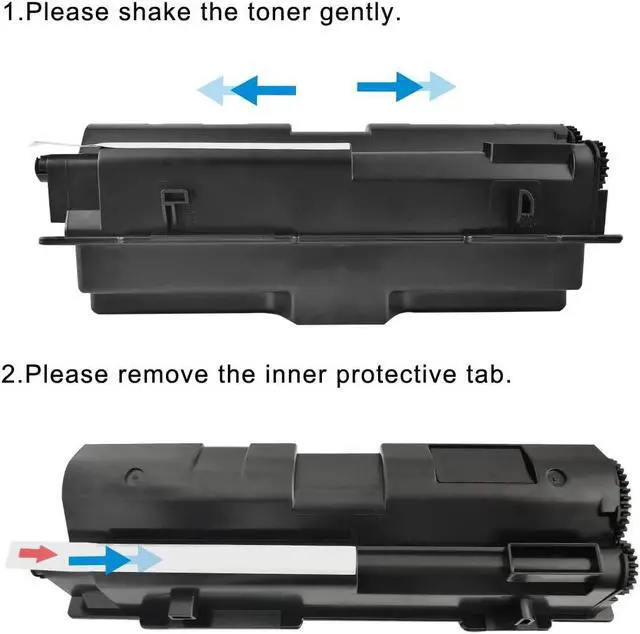 1.Please shake the toner gently.

2.Please remove the inner protective tab.