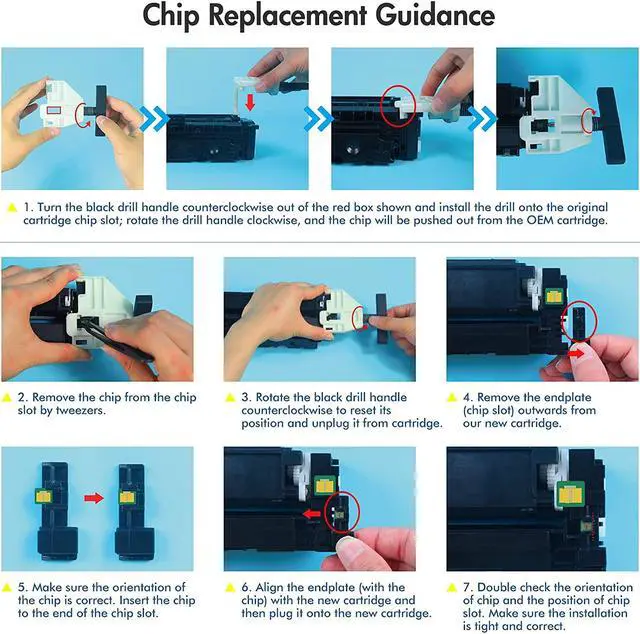 Chip Replacement Guidance

1. Turn the black drill handle counterclockwise out of the red box shown and install the drill onto the original cartridge chip slot; rotate the drill handle clockwise, and the chip will be pushed out from the OEM cartridge.

2. Remove the chip from the chip slot by tweezers.

3. Rotate the black drill handle counterclockwise to reset its position and unplug it from cartridge.

4. Remove the endplate (chip slot) outwards from our new cartridge.

5. Make sure the orientation of the chip is correct. Insert the chip to the end of the chip slot.

6. Align the endplate (with the chip) with the new cartridge and then plug it onto the new cartridge.

7. Double check the orientation of chip and the position of chip slot. Make sure the installation is tight and correct.