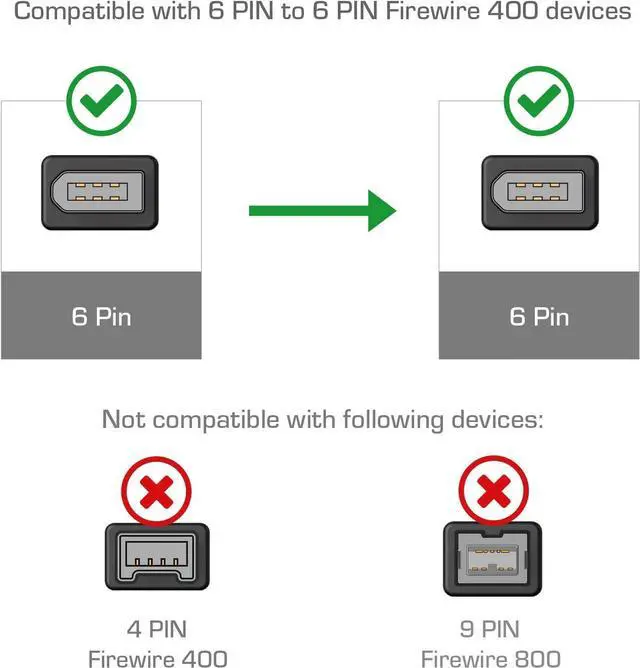 Compatible with 6 PIN to 6 PIN Firewire 400 devices

6 Pin

6 Pin

Not compatible with following devices:

4 PIN
Firewire 400

9 PIN
Firewire 800