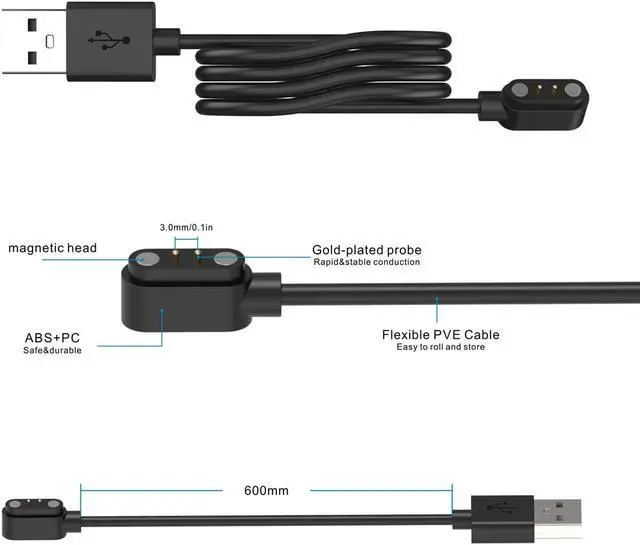 3.0mm/0.1in

magnetic head

Gold-plated probe
Rapid&stable conduction

ABS+PC
Safe&durable

Flexible PVE Cable
Easy to roll and store

600mm