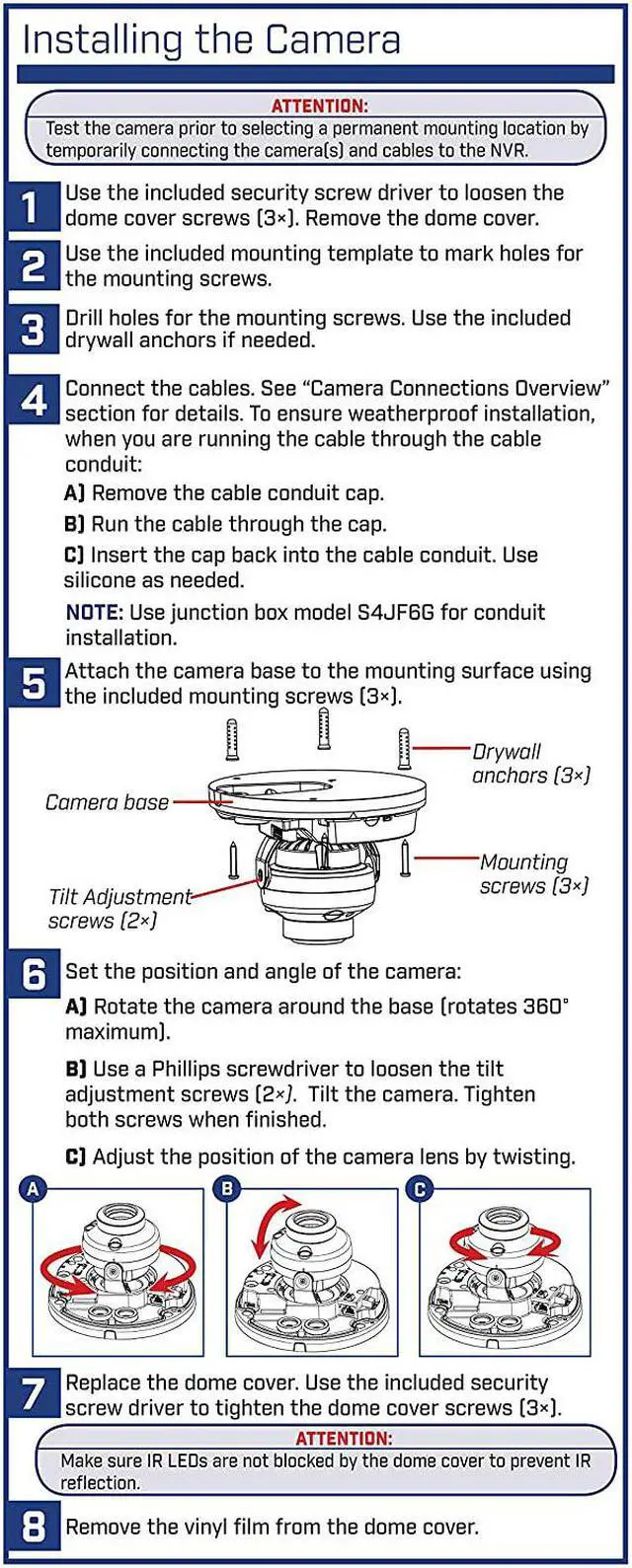 Installing the Camera

ATTENTION:
Test the camera prior to selecting a permanent mounting location by temporarily connecting the camera(s) and cables to the NVR.

1 Use the included security screw driver to loosen the dome cover screws (3×). Remove the dome cover.

2 Use the included mounting template to mark holes for the mounting screws.

3 Drill holes for the mounting screws. Use the included drywall anchors if needed.

4 Connect the cables. See "Camera Connections Overview" section for details. To ensure weatherproof installation, when you are running the cable through the cable conduit:

A) Remove the cable conduit cap.

B) Run the cable through the cap.

C) Insert the cap back into the cable conduit. Use silicone as needed.

NOTE: Use junction box model S4JF6G for conduit installation.

5 Attach the camera base to the mounting surface using the included mounting screws (3×).

Drywall anchors (3×)

Camera base

Mounting screws (3×)

Tilt Adjustment screws (2×)

6 Set the position and angle of the camera:

A) Rotate the camera around the base (rotates 360° maximum).

B) Use a Phillips screwdriver to loosen the tilt adjustment screws (2×). Tilt the camera. Tighten both screws when finished.

C) Adjust the position of the camera lens by twisting.

A B C

7 Replace the dome cover. Use the included security screw driver to tighten the dome cover screws (3×).

ATTENTION:
Make sure IR LEDs are not blocked by the dome cover to prevent IR reflection.

8 Remove the vinyl film from the dome cover.