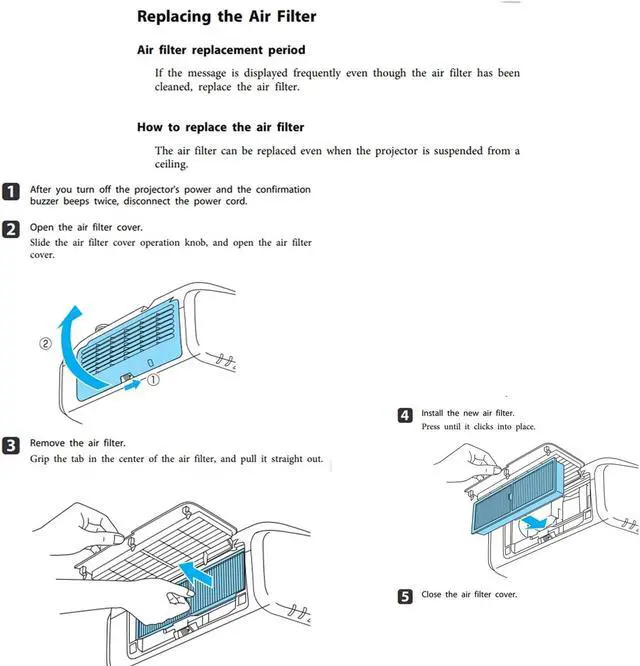 Replacing the Air Filter

Air filter replacement period

If the message is displayed frequently even though the air filter has been cleaned, replace the air filter.

How to replace the air filter

The air filter can be replaced even when the projector is suspended from a ceiling.

1 After you turn off the projector's power and the confirmation buzzer beeps twice, disconnect the power cord.

2 Open the air filter cover.
Slide the air filter cover operation knob, and open the air filter cover.

②
①

3 Remove the air filter.
Grip the tab in the center of the air filter, and pull it straight out.

4 Install the new air filter.
Press until it clicks into place.

5 Close the air filter cover.