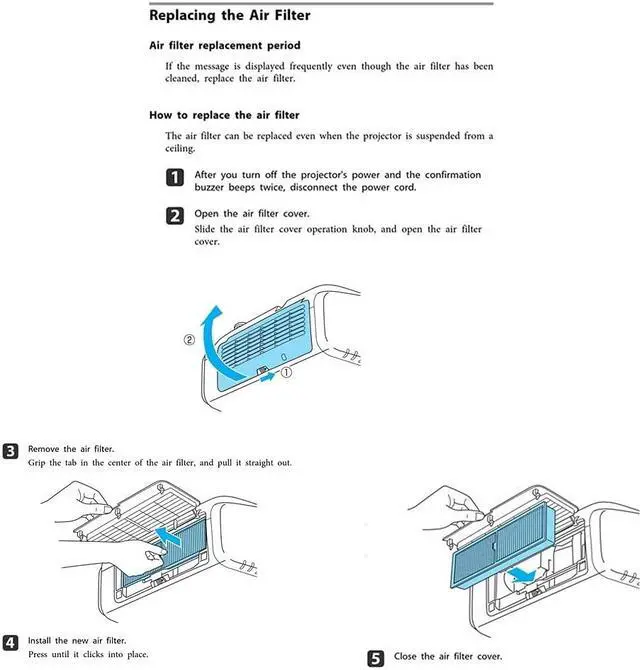 Replacing the Air Filter

Air filter replacement period

If the message is displayed frequently even though the air filter has been cleaned, replace the air filter.

How to replace the air filter

The air filter can be replaced even when the projector is suspended from a ceiling.

1 After you turn off the projector's power and the confirmation buzzer beeps twice, disconnect the power cord.

2 Open the air filter cover.
Slide the air filter cover operation knob, and open the air filter cover.

②
①

3 Remove the air filter.
Grip the tab in the center of the air filter, and pull it straight out.

4 Install the new air filter.
Press until it clicks into place.

5 Close the air filter cover.