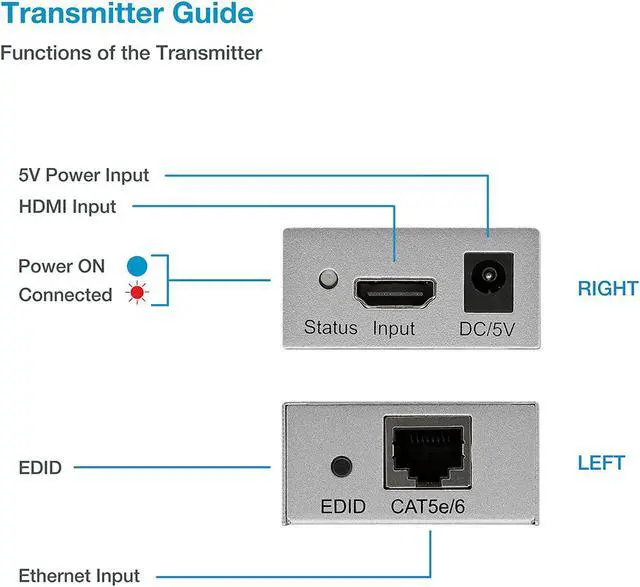 Transmitter Guide

Functions of the Transmitter

5V Power Input

HDMI Input

Power ON

Connected

Status Input DC/5V

RIGHT

EDID

EDID CAT5e/6

LEFT

Ethernet Input