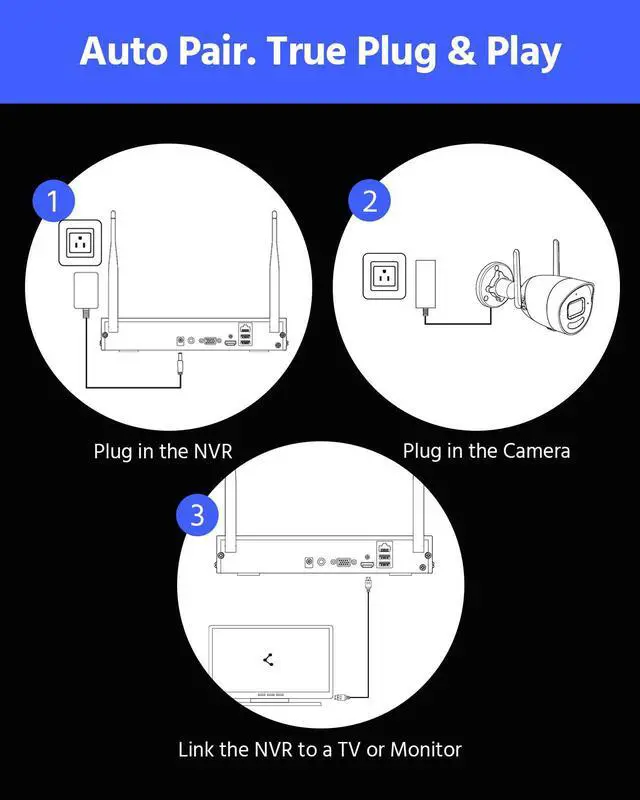 Auto Pair. True Plug & Play

1

Plug in the NVR

2

Plug in the Camera

3

Link the NVR to a TV or Monitor