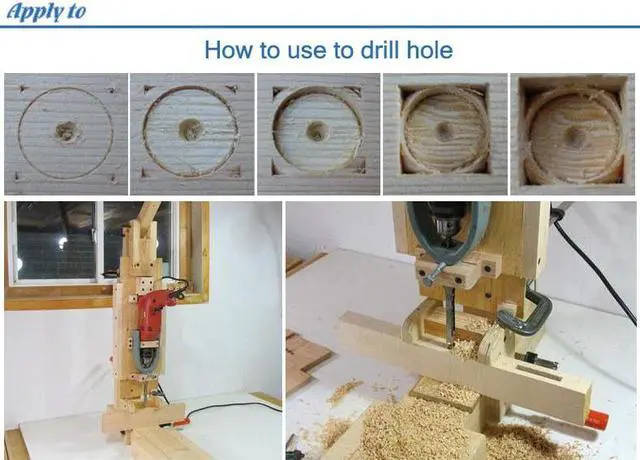 Apply to

How to use to drill hole