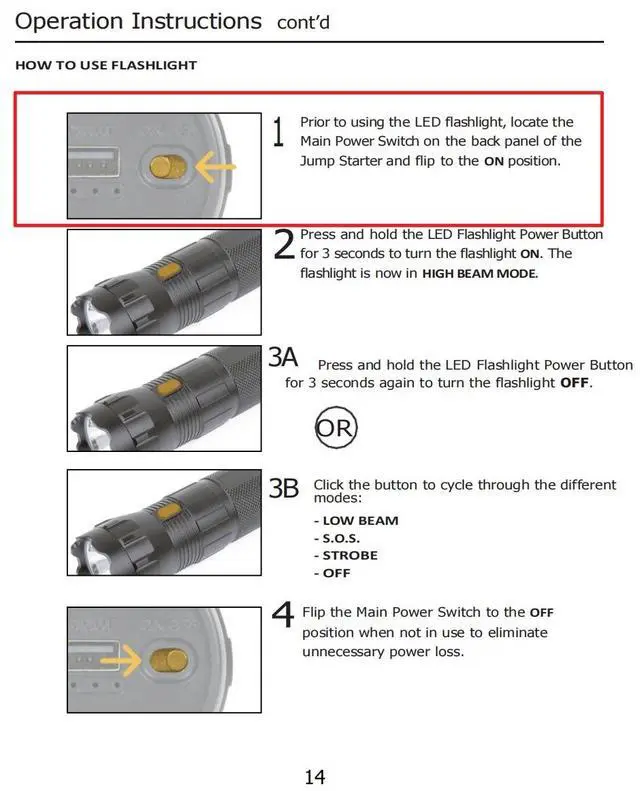 Operation Instructions cont'd

HOW TO USE FLASHLIGHT

1 Prior to using the LED flashlight, locate the Main Power Switch on the back panel of the Jump Starter and flip to the ON position.

2 Press and hold the LED Flashlight Power Button for 3 seconds to turn the flashlight ON. The flashlight is now in HIGH BEAM MODE.

3A Press and hold the LED Flashlight Power Button for 3 seconds again to turn the flashlight OFF.

OR

3B Click the button to cycle through the different modes:
- LOW BEAM
- S.O.S.
- STROBE
- OFF

4 Flip the Main Power Switch to the OFF position when not in use to eliminate unnecessary power loss.

14