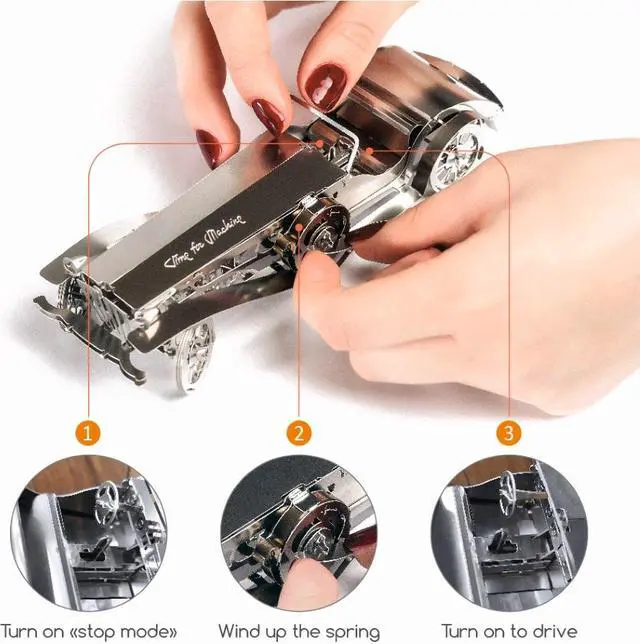 Time for Machine

1

2

3

Turn on «stop mode»

Wind up the spring

Turn on to drive