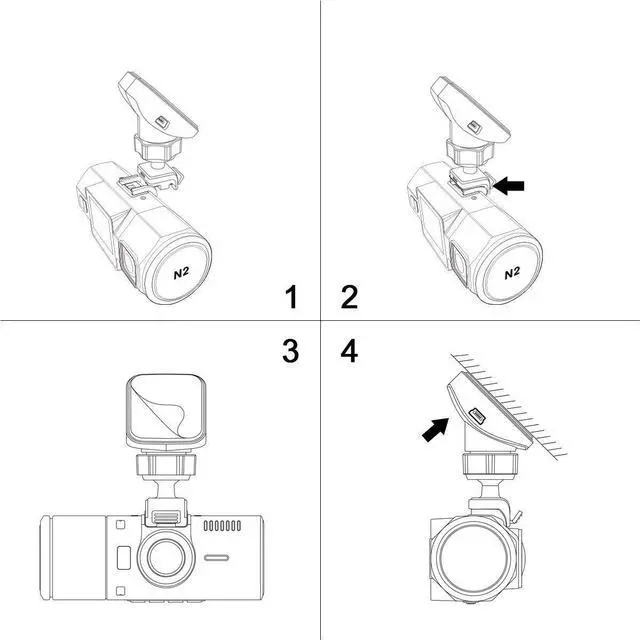 N2

1

N2

2

3

4