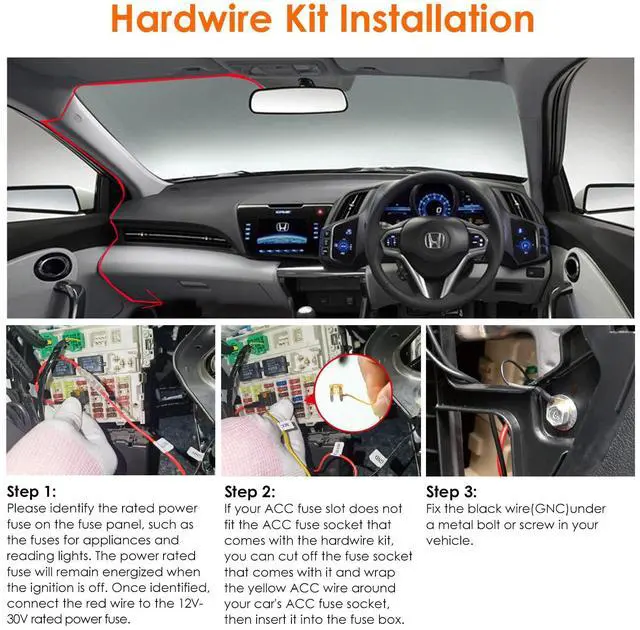 Hardwire Kit Installation

Step 1:
Please identify the rated power fuse on the fuse panel, such as the fuses for appliances and reading lights. The power rated fuse will remain energized when the ignition is off. Once identified, connect the red wire to the 12V-30V rated power fuse.

Step 2:
If your ACC fuse slot does not fit the ACC fuse socket that comes with the hardwire kit, you can cut off the fuse socket that comes with it and wrap the yellow ACC wire around your car's ACC fuse socket, then insert it into the fuse box.

Step 3:
Fix the black wire(GNC)under a metal bolt or screw in your vehicle.