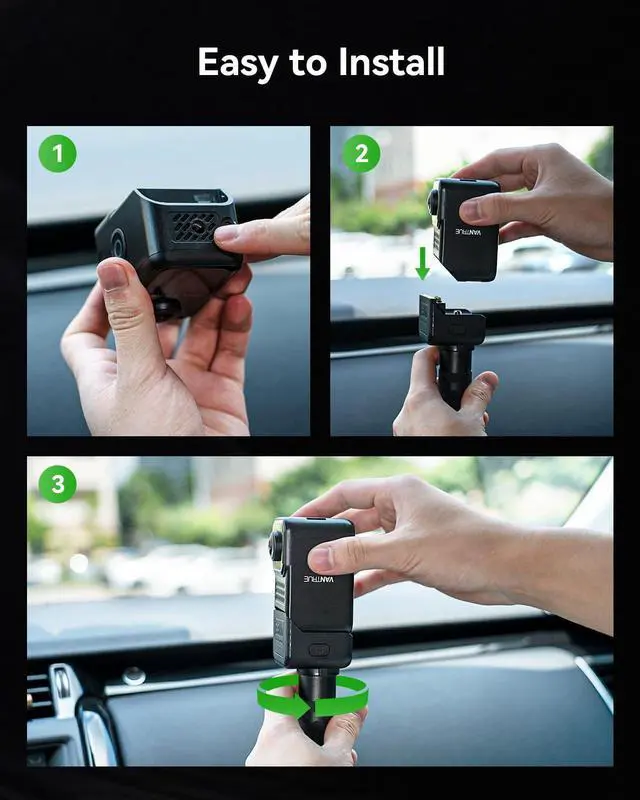 Easy to Install

1

2

VANTRUE

3

VANTRUE