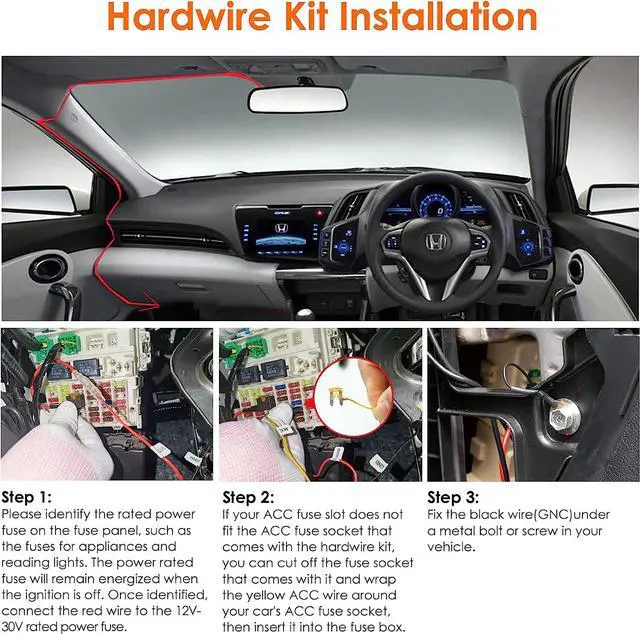 Hardwire Kit Installation

Step 1:
Please identify the rated power fuse on the fuse panel, such as the fuses for appliances and reading lights. The power rated fuse will remain energized when the ignition is off. Once identified, connect the red wire to the 12V-30V rated power fuse.

Step 2:
If your ACC fuse slot does not fit the ACC fuse socket that comes with the hardwire kit, you can cut off the fuse socket that comes with it and wrap the yellow ACC wire around your car's ACC fuse socket, then insert it into the fuse box.

Step 3:
Fix the black wire(GNC)under a metal bolt or screw in your vehicle.