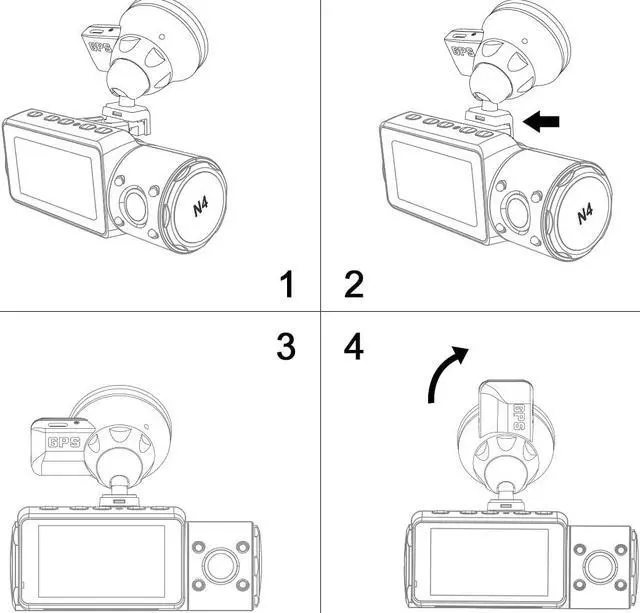 GPS
N4
1
GPS
N4
2
3
GPS
4
GPS