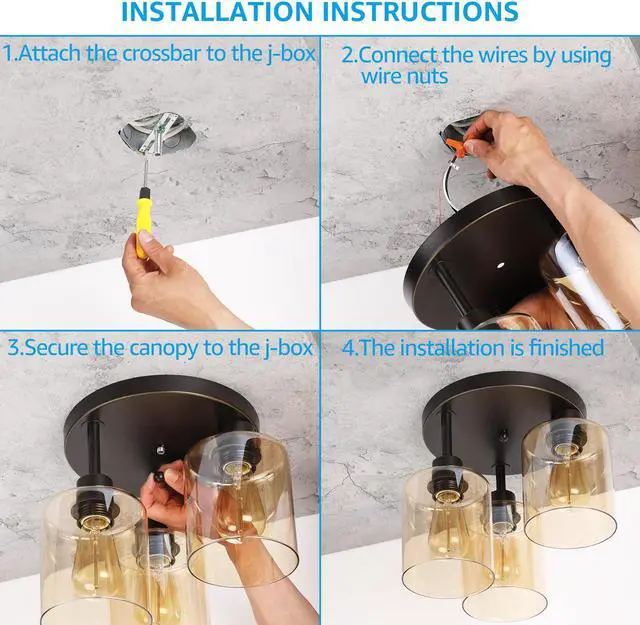 INSTALLATION INSTRUCTIONS

1.Attach the crossbar to the j-box

2.Connect the wires by using wire nuts

3.Secure the canopy to the j-box

4.The installation is finished